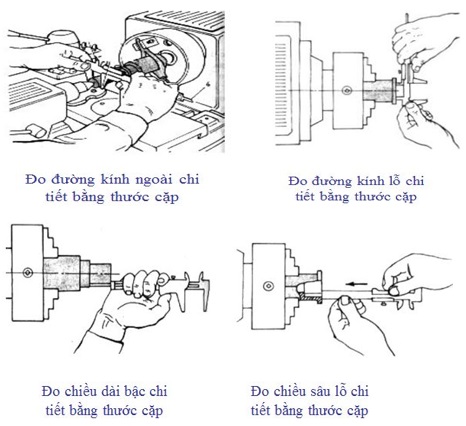 Đo đường kính ngoài chi tiết bằng thước cặp

Đo đường kính lỗ chi tiết bằng thước cặp

Đo chiều dài bậc chi tiết bằng thước cặp

Đo chiều sâu lỗ chi tiết bằng thước cặp